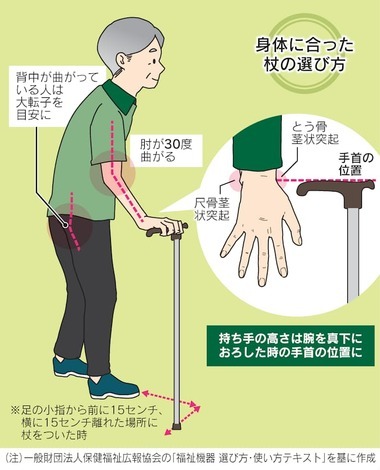 身体に合った杖の選び方

背中が曲がっている人は大転子を目安に

肘が30度曲がる

とう骨茎状突起

手首の位置

尺骨茎状突起

持ち手の高さは腕を真下におろした時の手首の位置に

※足の小指から前に15センチ、横に15センチ離れた場所に杖をついた時

（注）一般財団法人保健福祉広報協会の「福祉機器 選び方・使い方テキスト」を基に作成